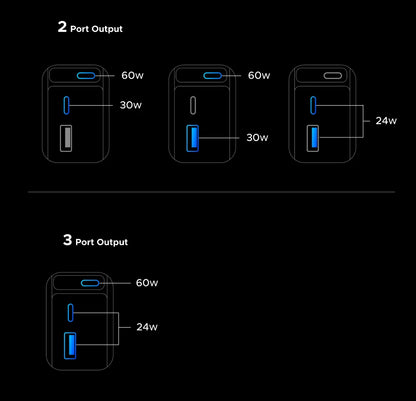 2 Port Output

60w

30w

60w

30w

24w

3 Port Output

60w

24w