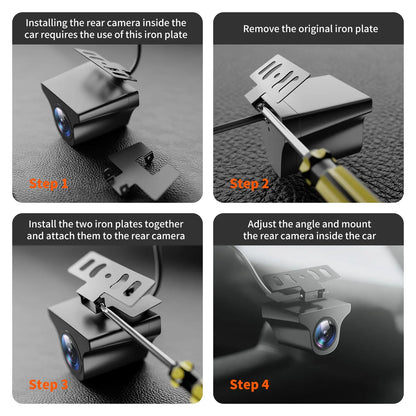 Installing the rear camera inside the car requires the use of this iron plate

Step 1

Remove the original iron plate

Step 2

Install the two iron plates together and attach them to the rear camera

Step 3

Adjust the angle and mount the rear camera inside the car

Step 4