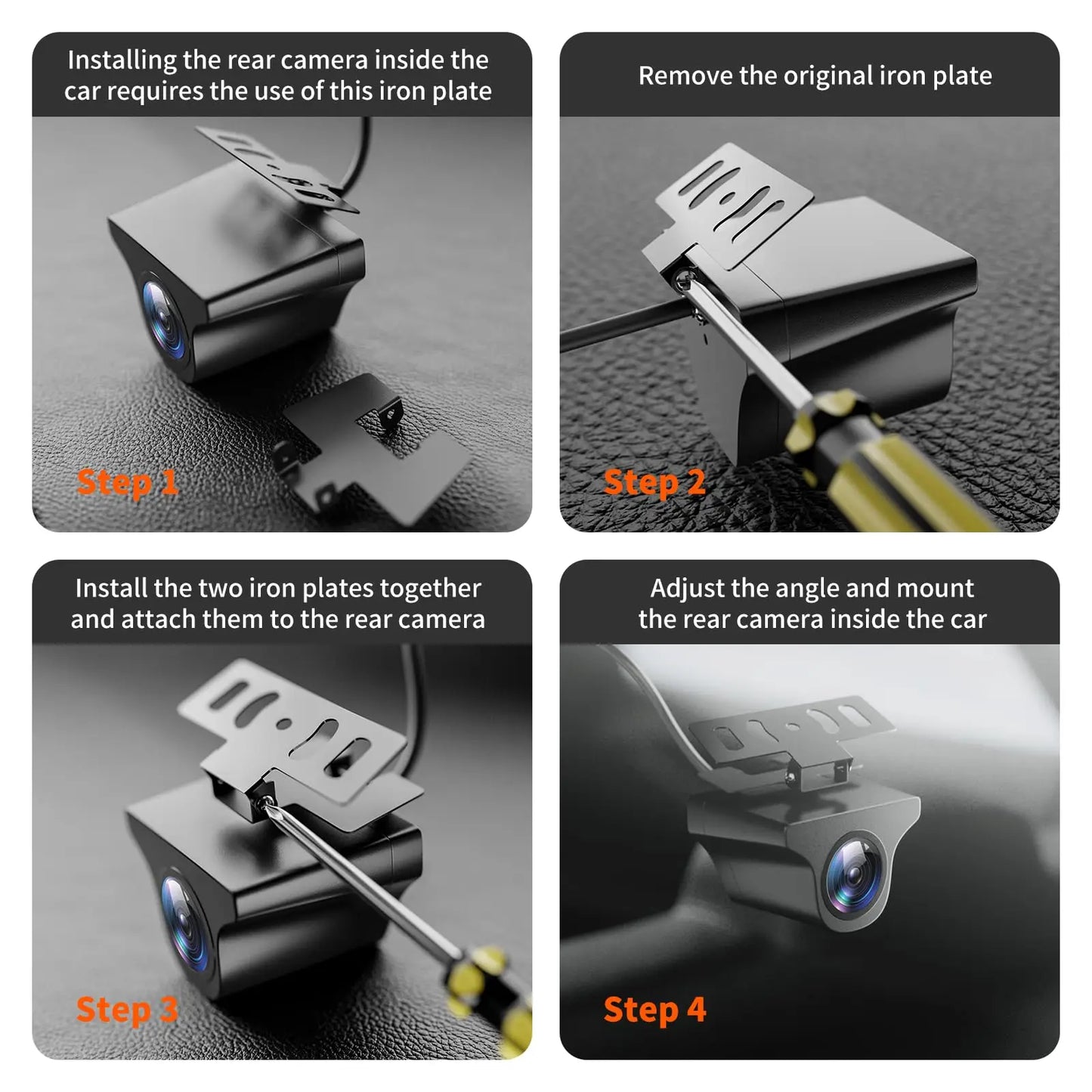 Installing the rear camera inside the car requires the use of this iron plate

Step 1

Remove the original iron plate

Step 2

Install the two iron plates together and attach them to the rear camera

Step 3

Adjust the angle and mount the rear camera inside the car

Step 4