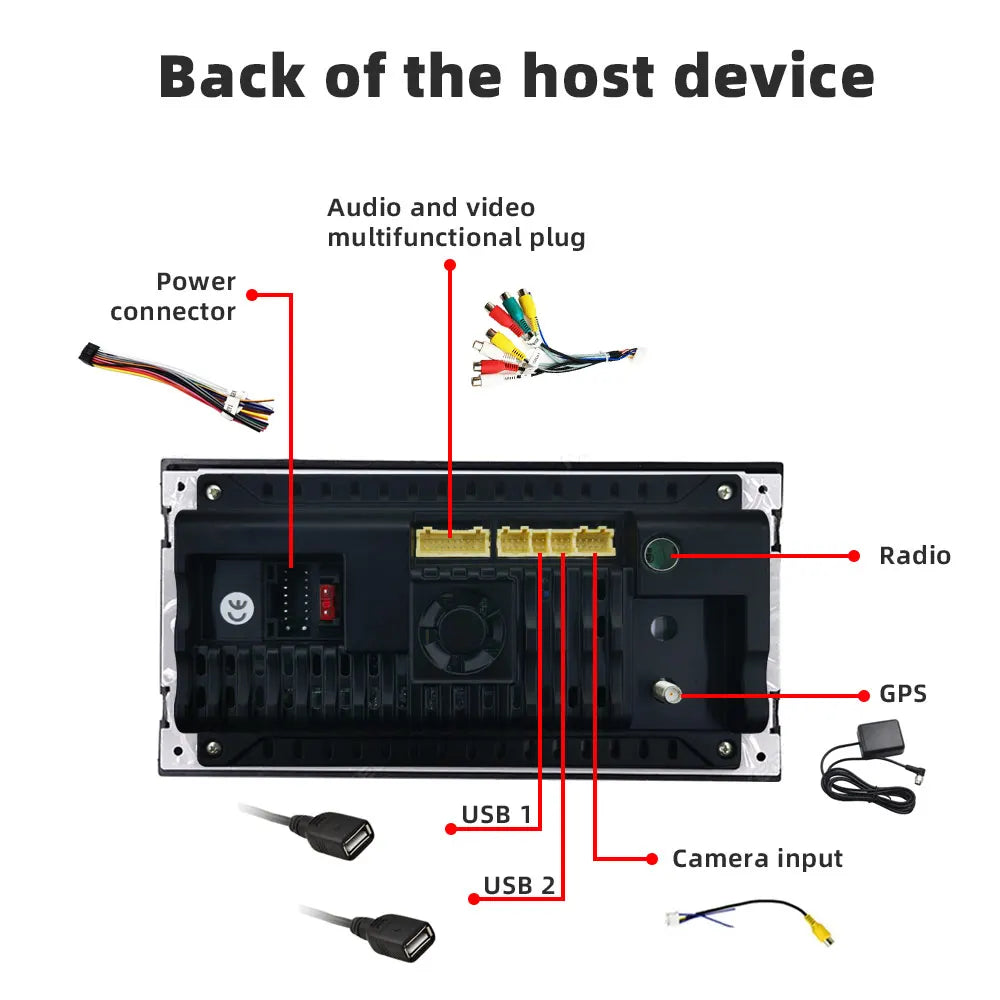 Back of the host device

Audio and video multifunctional plug

Power connector

Radio

GPS

USB 1

USB 2

Camera input