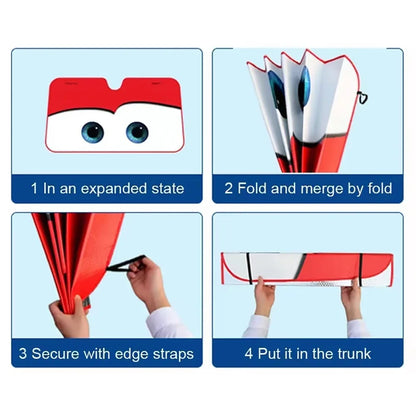 1 In an expanded state

2 Fold and merge by fold

3 Secure with edge straps

4 Put it in the trunk